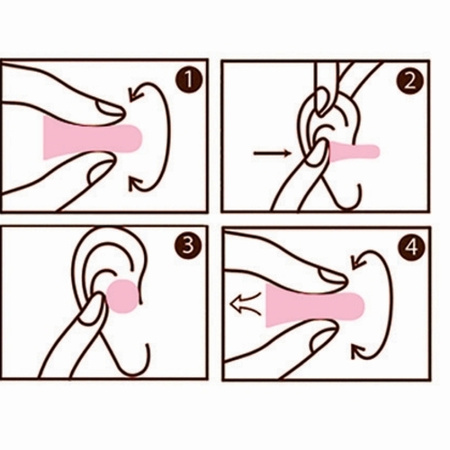 1
2
3
4